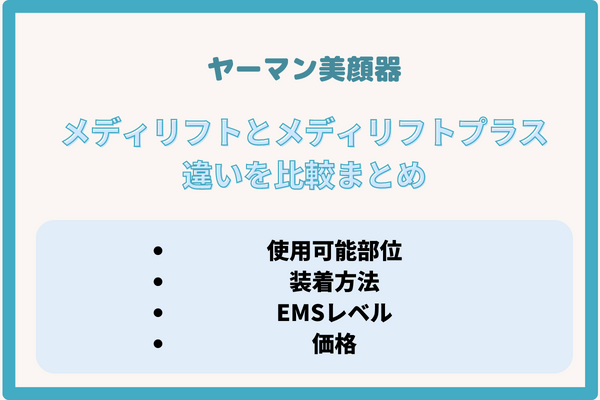 ヤーマン美顔器

メディリフトとメディリフトプラス
違いを比較まとめ

• 使用可能部位
• 装着方法
• EMSレベル
• 価格